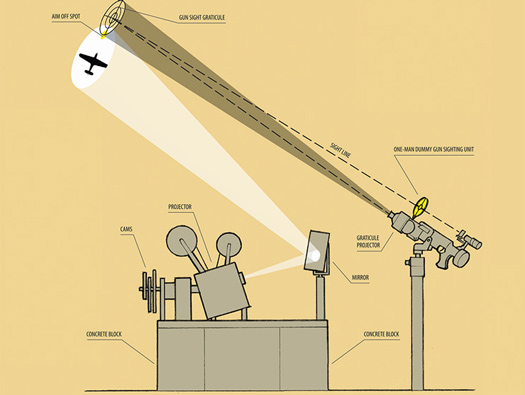 AIM OFF SPOT

GUN SIGHT GRATICULE

SIGHT LINE

ONE-MAN DUMMY GUN SIGHTING UNIT

PROJECTOR

CAMS

GRATICULE PROJECTOR

MIRROR

CONCRETE BLOCK

CONCRETE BLOCK